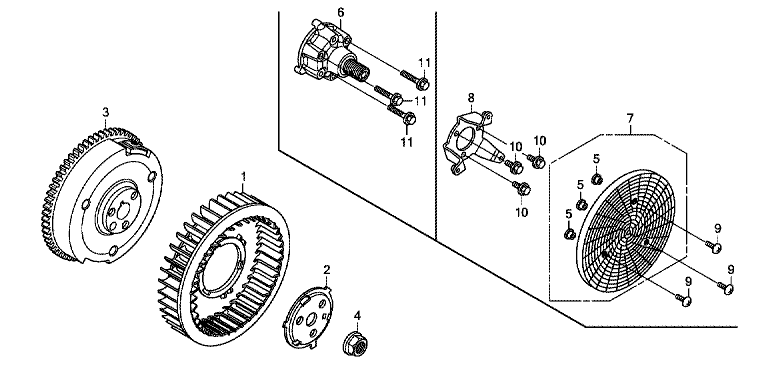 6
11
11
11
8
10
10
10
7
5
5
5
9
9
9
3
1
2
4